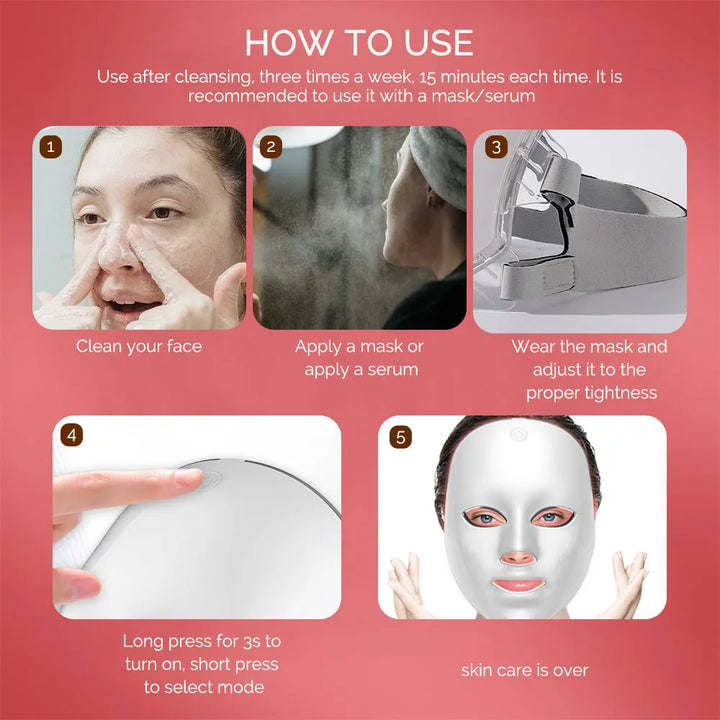 HOW TO USE

Use after cleansing, three times a week, 15 minutes each time. It is recommended to use it with a mask/serum

1

Clean your face

2

Apply a mask or apply a serum

3

Wear the mask and adjust it to the proper tightness

4

Long press for 3s to turn on, short press to select mode

5

skin care is over